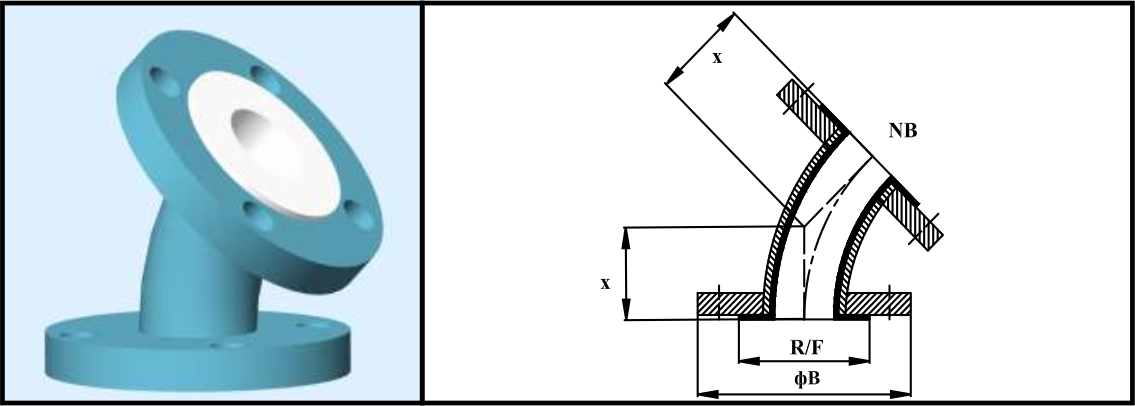 x
NB
x
R/F
ϕB